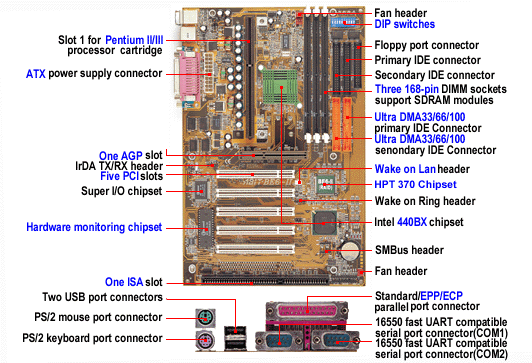 Slot 1 for Pentium II/III processor cartridge

ATX power supply connector

One AGP slot
IrDA TX/RX header
Five PCI slots
Super I/O chipset

Hardware monitoring chipset

One ISA slot
Two USB port connectors
PS/2 mouse port connector
PS/2 keyboard port connector

Fan header
DIP switches
Floppy port connector
Primary IDE connector
Secondary IDE connector
Three 168-pin DIMM sockets support SDRAM modules
Ultra DMA33/66/100 primary IDE Connector
Ultra DMA33/66/100 senondary IDE Connector
Wake on Lan header
HPT 370 Chipset
Wake on Ring header
Intel 440BX chipset
SMBus header
Fan header
Standard/EPP/ECP parallel port connector
16550 fast UART compatible serial port connector(COM1)
16550 fast UART compatible serial port connector(COM2)