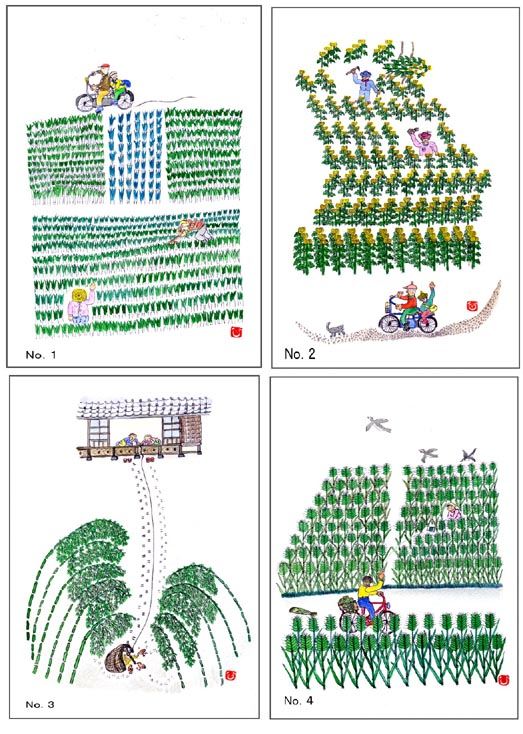 No. 1

No. 2

No. 3

No. 4