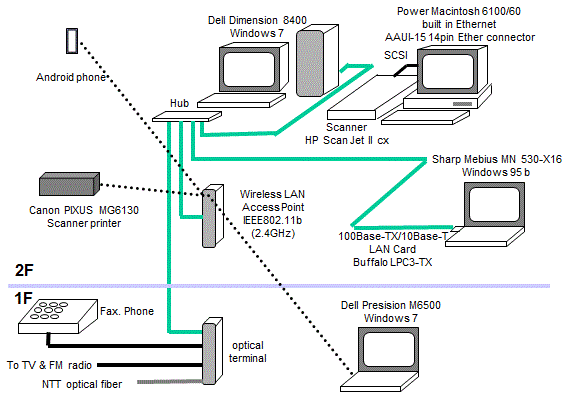 Dell Dimension 8400
Windows 7

Power Macintosh 6100/60
built in Ethernet
AAUI-15 14pin Ether connector

SCSI

Android phone

Hub

Scanner
HP Scan Jet II cx

Sharp Mebius MN 530-X16
Windows 95 b

Canon PIXUS MG6130
Scanner printer

Wireless LAN
Access Point
IEEE802.11b
(2.4GHz)

100Base-TX/10Base-T
LAN Card
Buffalo LPC3-TX

2F

1F

Fax. Phone

Dell Presision M6500
Windows 7

optical
terminal

To TV & FM radio

NTT optical fiber