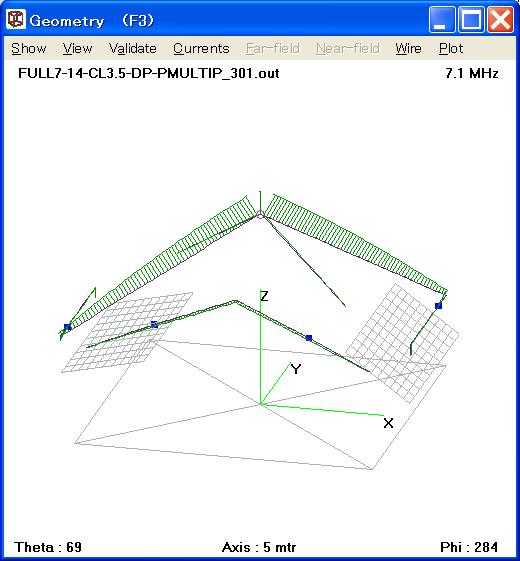 Geometry (F3)

Show View Validate Currents Far-field Near-field Wire Plot

FULL7-14-CL3.5-DP-PMULTIP_301.out

7.1 MHz

Z

Y

X

Theta : 69

Axis : 5 mtr

Phi : 284