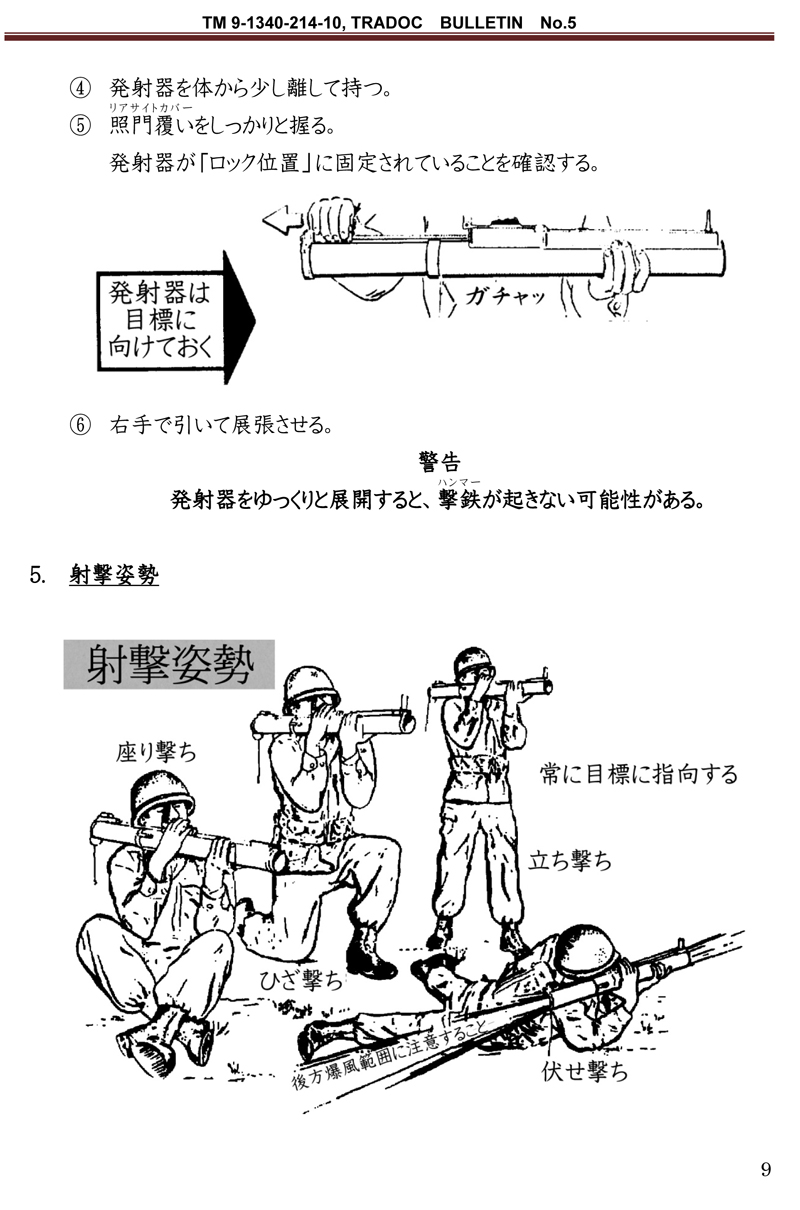 TM 9-1340-214-10, TRADOC BULLETIN No.5

④ 発射器を体から少し離して持つ。

⑤ 照門覆い(リアサイトカバー)をしっかりと握る。

発射器が「ロック位置」に固定されていることを確認する。

1

発射器は目標に向けておく

ガチャッ

⑥ 右手で引いて展張させる。

警告

発射器をゆっくりと展開すると、撃鉄(ハンマー)が起きない可能性がある。

5. 射撃姿勢

射撃姿勢

座り撃ち

常に目標に指向する

立ち撃ち

ひざ撃ち

後方爆風範囲に注意すること

伏せ撃ち

9