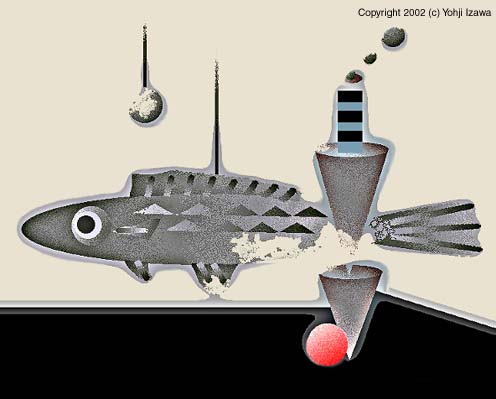 Copyright 2002 (c) Yohji Izawa