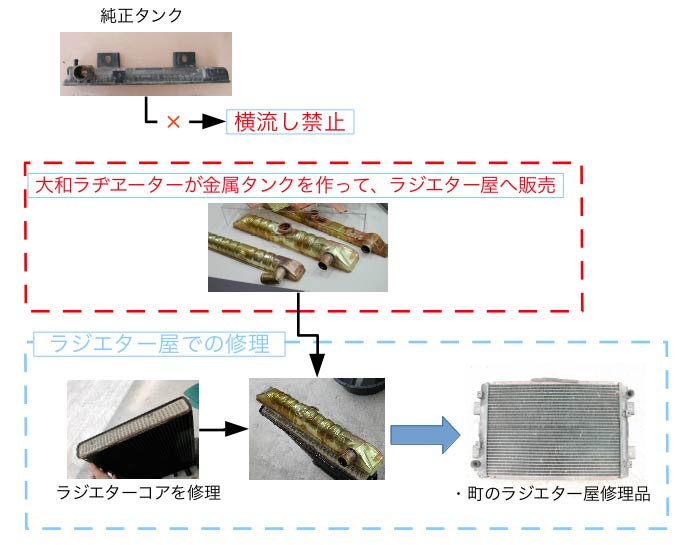 純正タンク

×

横流し禁止

大和ラヂヱーターが金属タンクを作って、ラジエター屋へ販売

ラジエター屋での修理

ラジエターコアを修理

・町のラジエター屋修理品