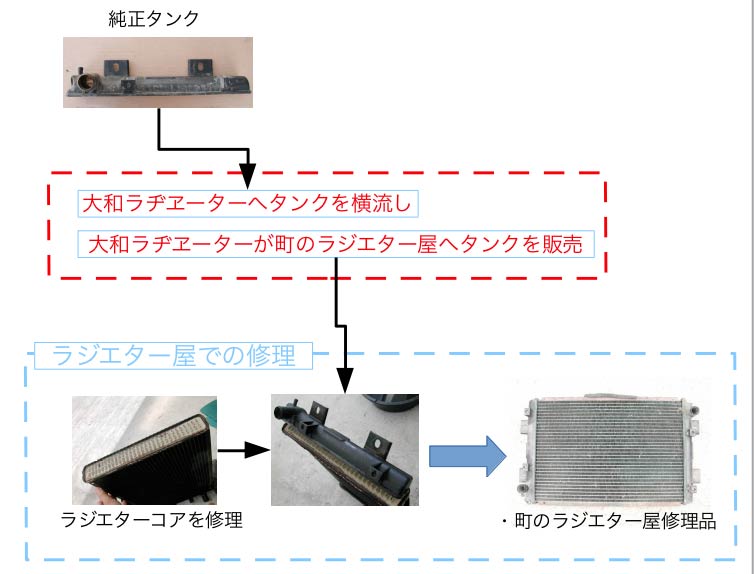 純正タンク

大和ラヂヱーターへタンクを横流し

大和ラヂヱーターが町のラジエター屋へタンクを販売

ラジエター屋での修理

ラジエターコアを修理

・町のラジエター屋修理品