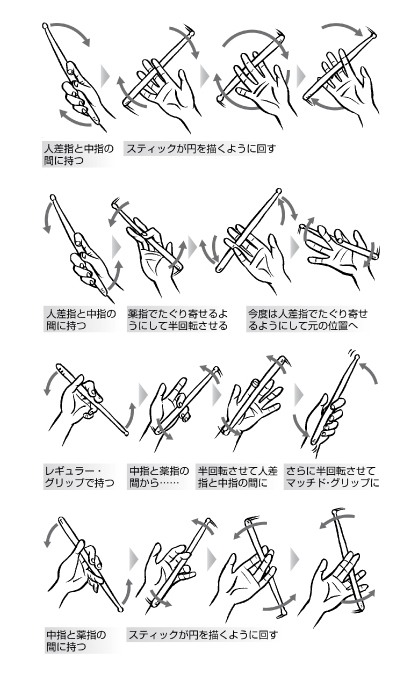 人差指と中指の間に持つ

スティックが円を描くように回す

人差指と中指の間に持つ

薬指でたぐり寄せるようにして半回転させる

今度は人差指でたぐり寄せるようにして元の位置へ

レギュラー・グリップで持つ

中指と薬指の間から……

半回転させて人差指と中指の間に

さらに半回転させてマッチド・グリップに

中指と薬指の間に持つ

スティックが円を描くように回す